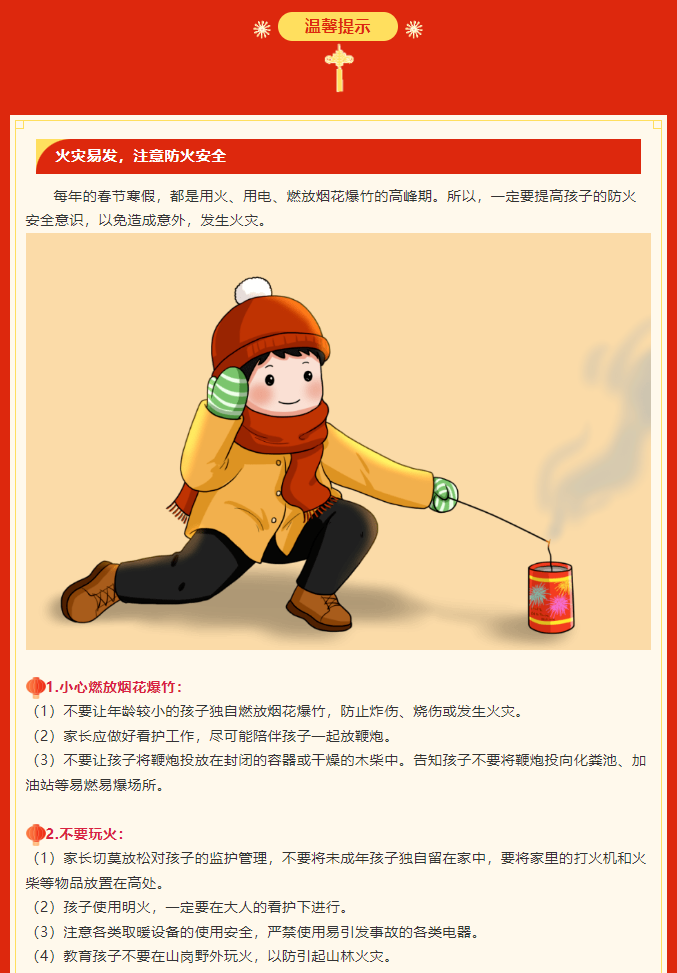 温馨提示

火灾易发，注意防火安全

每年的春节寒假，都是用火、用电、燃放烟花爆竹的高峰期。所以，一定要提高孩子的防火安全意识，以免造成意外，发生火灾。

1.小心燃放烟花爆竹：
（1）不要让年龄较小的孩子独自燃放烟花爆竹，防止炸伤、烧伤或发生火灾。
（2）家长应做好看护工作，尽可能陪伴孩子一起放鞭炮。
（3）不要让孩子将鞭炮投放在封闭的容器或干燥的木柴中。告知孩子不要将鞭炮投向化粪池、加油站等易燃易爆场所。

2.不要玩火：
（1）家长切莫放松对孩子的监护管理，不要将未成年孩子独自留在家中，要将家里的打火机和火柴等物品放置在高处。
（2）孩子使用明火，一定要在大人的看护下进行。
（3）注意各类取暖设备的使用安全，严禁使用易引发事故的各类电器。
（4）教育孩子不要在山岗野外玩火，以防引起山林火灾。