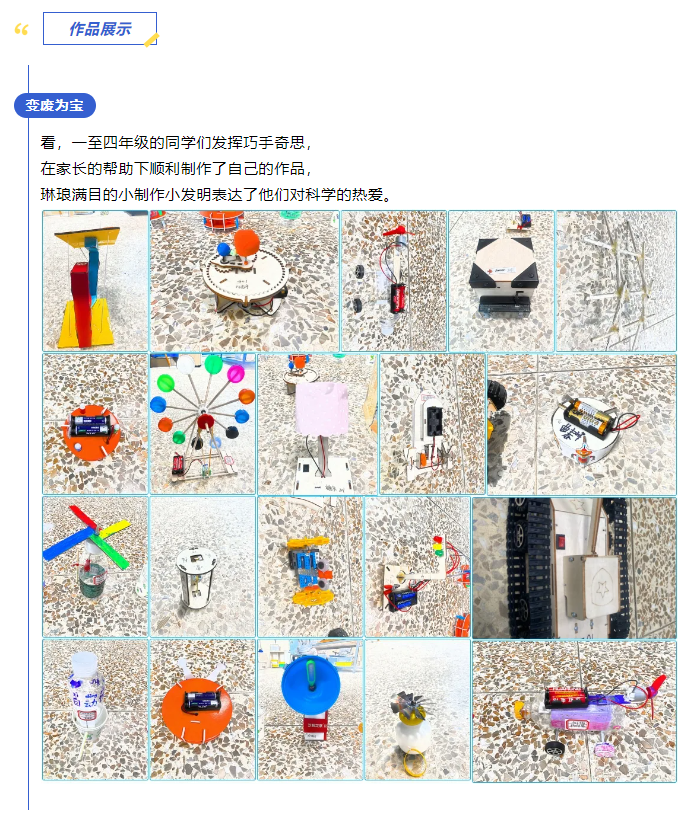 作品展示

变废为宝

看，一至四年级的同学们发挥巧手奇思，
在家长的帮助下顺利制作了自己的作品，
琳琅满目的小制作小发明表达了他们对科学的热爱。